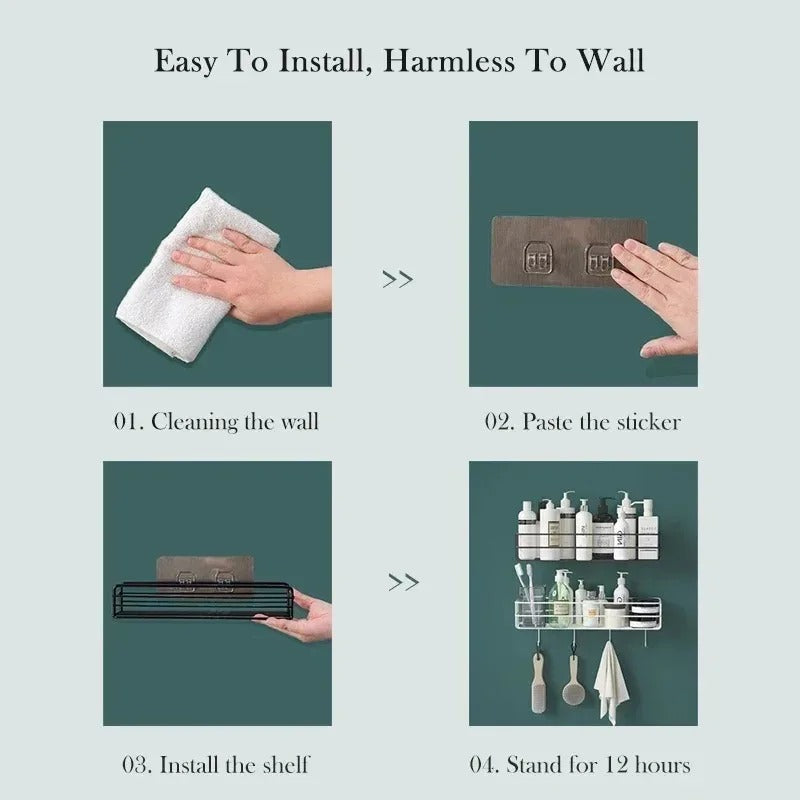 Easy To Install, Harmless To Wall

>>

01. Cleaning the wall

02. Paste the sticker

>>

03. Install the shelf

04. Stand for 12 hours